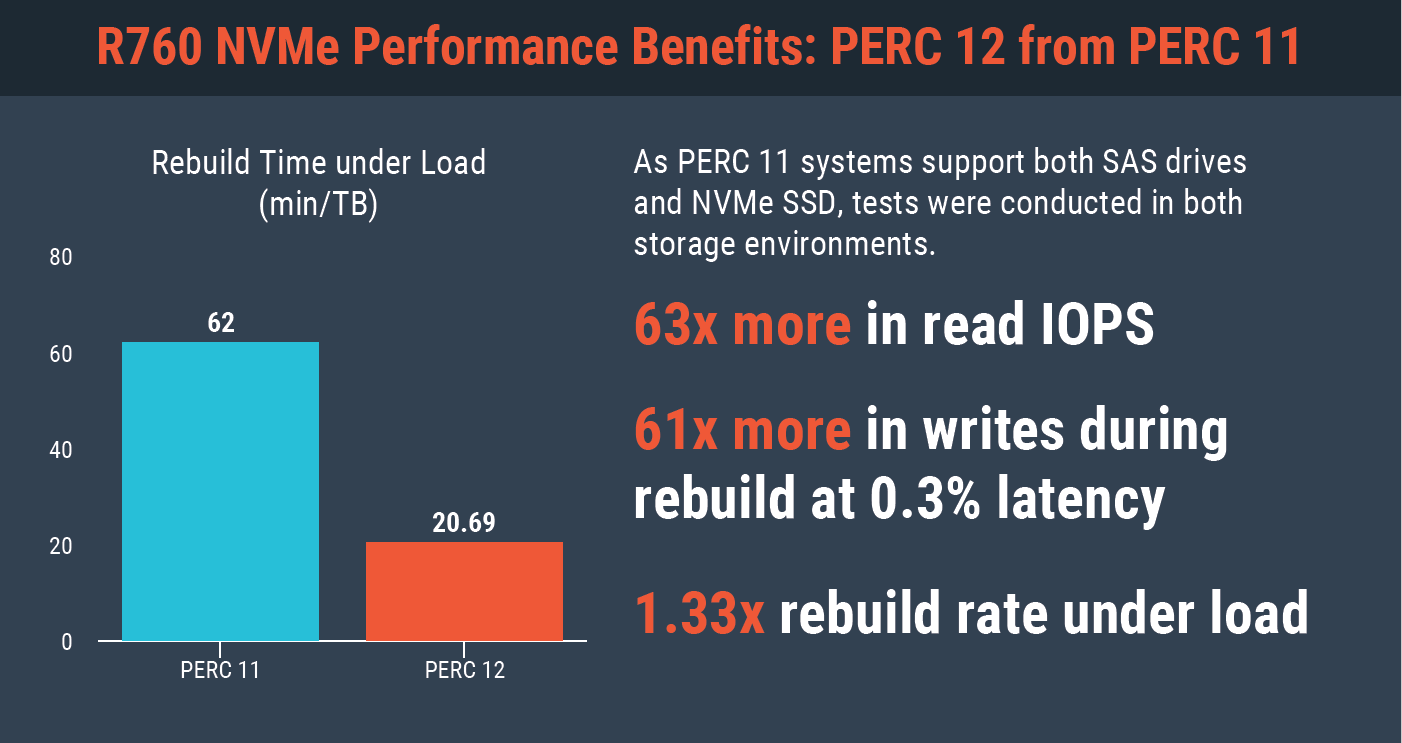 R760 NVMe Performance Benefits: PERC 12 from PERC 11

Rebuild Time under Load (min/TB)

80
60
40
20
0

62
20.69

PERC 11
PERC 12

As PERC 11 systems support both SAS drives and NVMe SSD, tests were conducted in both storage environments.

63x more in read IOPS

61x more in writes during rebuild at 0.3% latency

1.33x rebuild rate under load